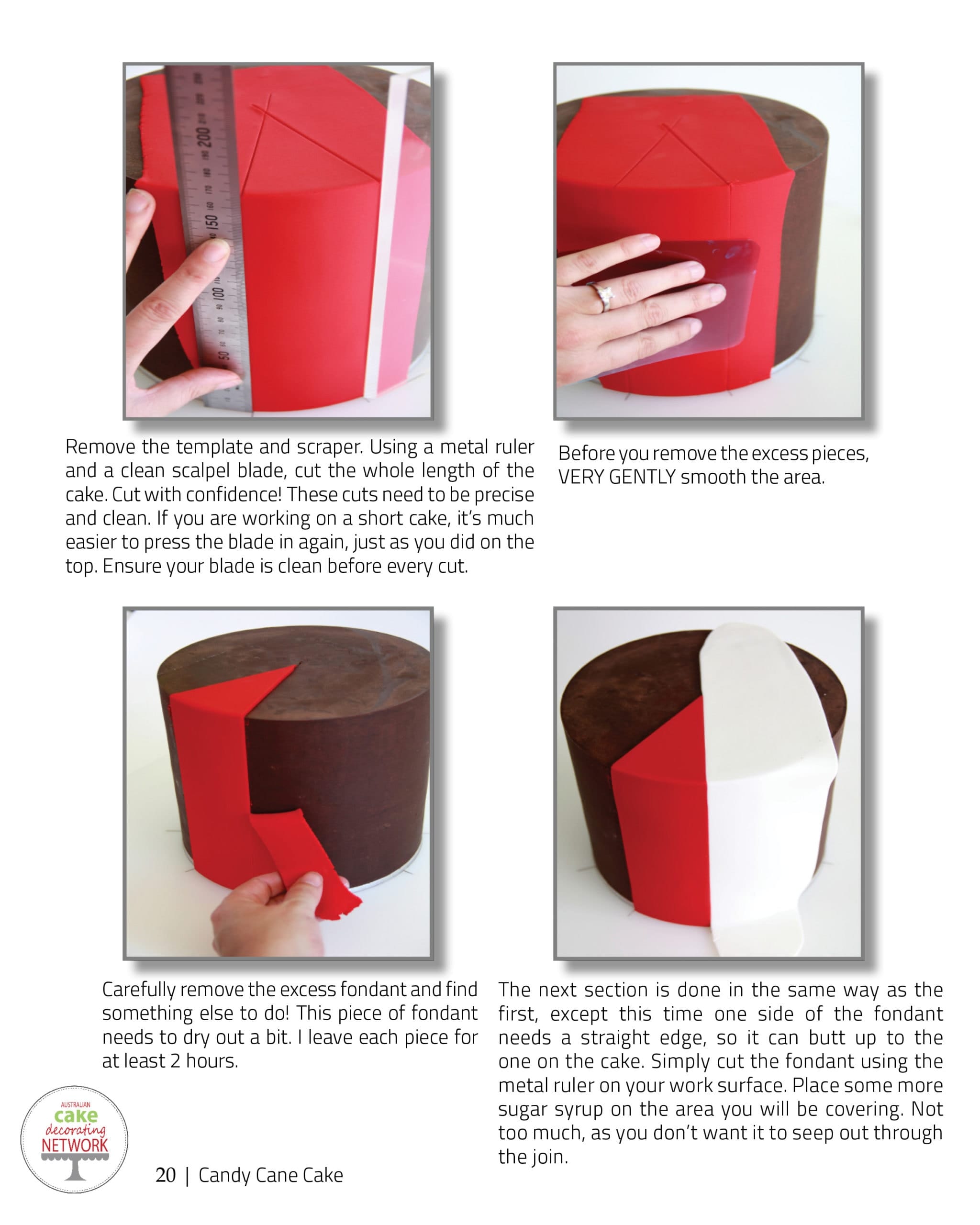 200 150 100 50

Remove the template and scraper. Using a metal ruler and a clean scalpel blade, cut the whole length of the cake. Cut with confidence! These cuts need to be precise and clean. If you are working on a short cake, it's much easier to press the blade in again, just as you did on the top. Ensure your blade is clean before every cut.

Before you remove the excess pieces, VERY GENTLY smooth the area.

Carefully remove the excess fondant and find something else to do! This piece of fondant needs to dry out a bit. I leave each piece for at least 2 hours.

The next section is done in the same way as the first, except this time one side of the fondant needs a straight edge, so it can butt up to the one on the cake. Simply cut the fondant using the metal ruler on your work surface. Place some more sugar syrup on the area you will be covering. Not too much, as you don't want it to seep out through the join.

AUSTRALIAN cake decorating NETWORK

20 | Candy Cane Cake